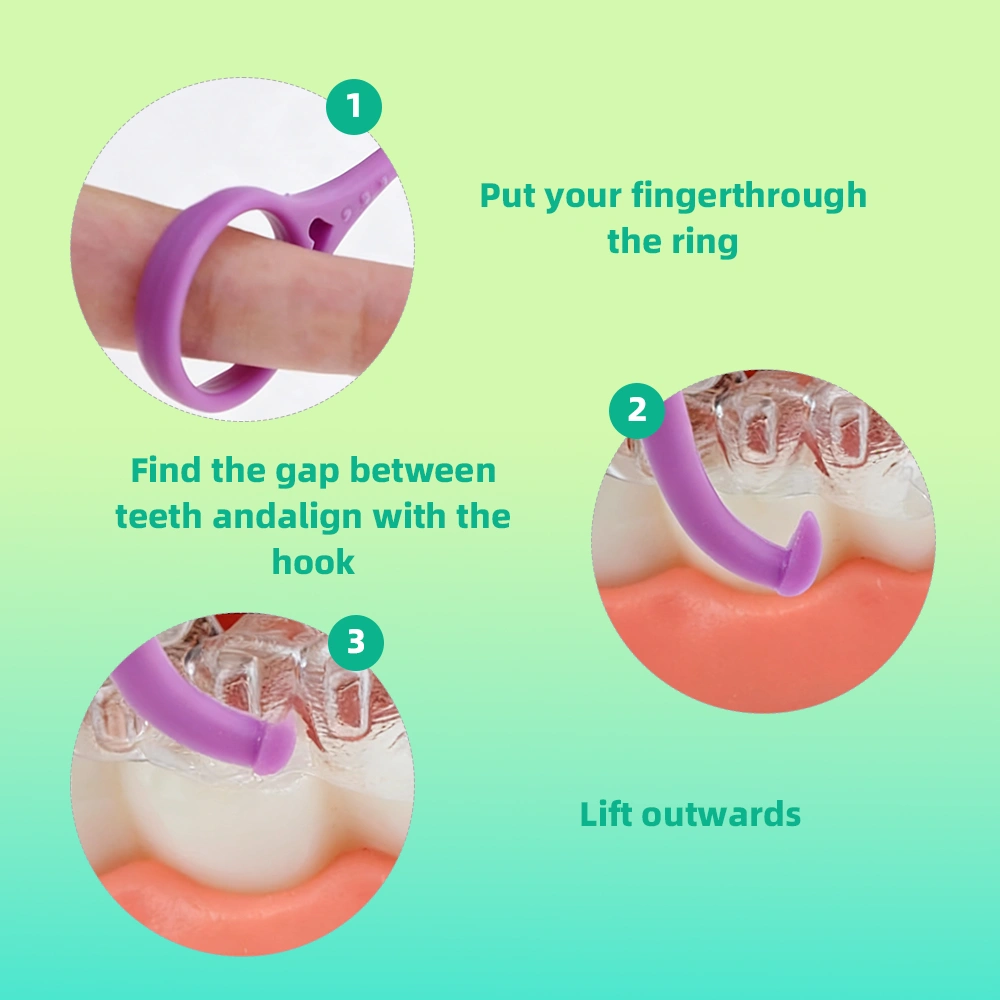 1

Put your fingerthrough the ring

2

Find the gap between teeth andalign with the hook

3

Lift outwards